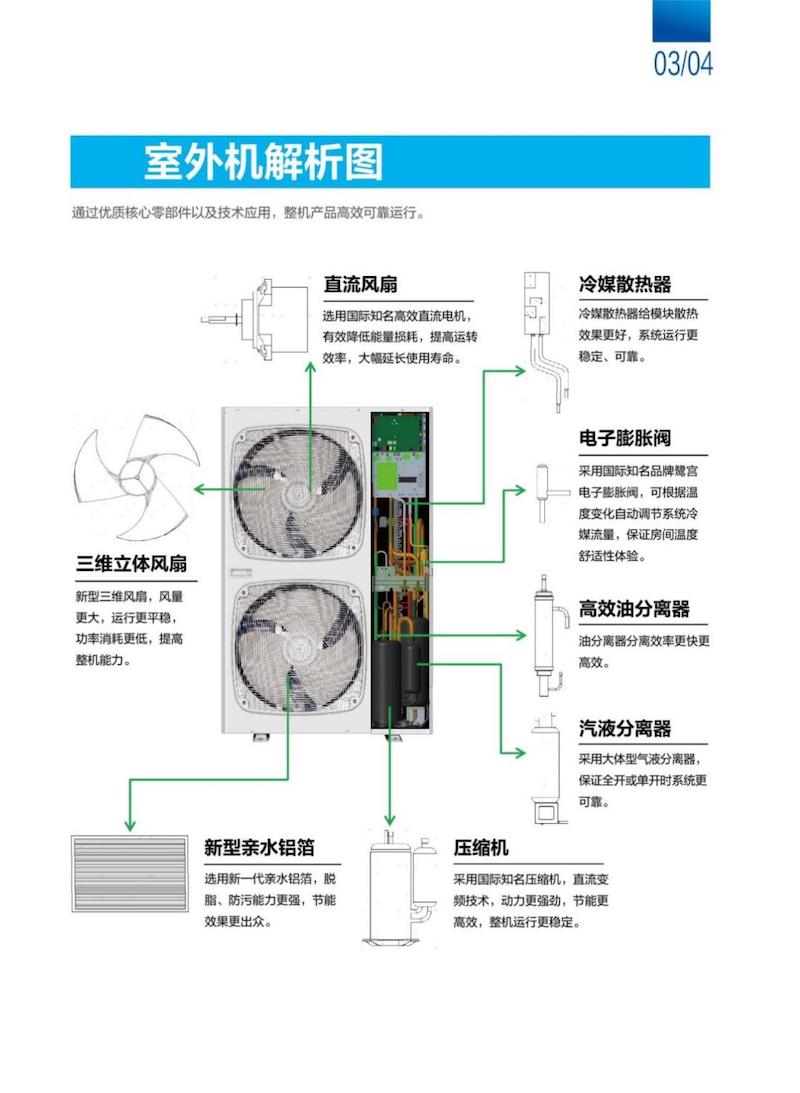 03/04

室外机解析图

通过优质核心零部件以及技术应用，整机产品高效可靠运行。

直流风扇

选用国际知名高效直流电机，有效降低能量损耗，提高运转效率，大幅延长使用寿命。

冷媒散热器

冷媒散热器给模块散热效果更好，系统运行更稳定、可靠。

电子膨胀阀

采用国际知名品牌鹭宫电子膨胀阀，可根据温度变化自动调节系统冷媒流量，保证房间温度舒适性体验。

三维立体风扇

新型三维风扇，风量更大，运行更平稳，功率消耗更低，提高整机能力。

高效油分离器

油分离器分离效率更快更高效。

汽液分离器

采用大体型气液分离器，保证全开或单开时系统更可靠。

新型亲水铝箔

选用新一代亲水铝箔，脱脂、防污能力更强，节能效果更出众。

压缩机

采用国际知名压缩机，直流变频技术，动力更强劲，节能更高效，整机运行更稳定。